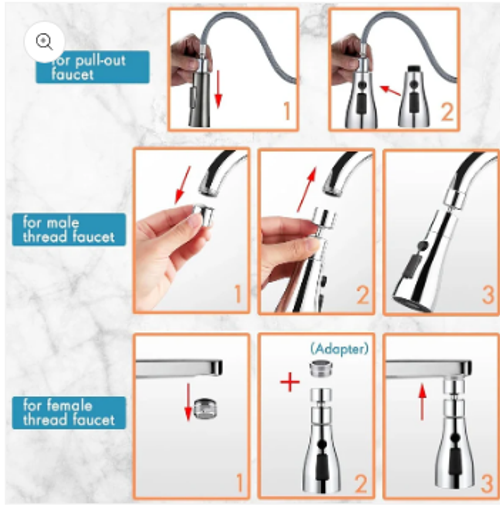 for pull-out faucet

1

2

for male thread faucet

1

2

3

for female thread faucet

1

(Adapter)

+

2

3