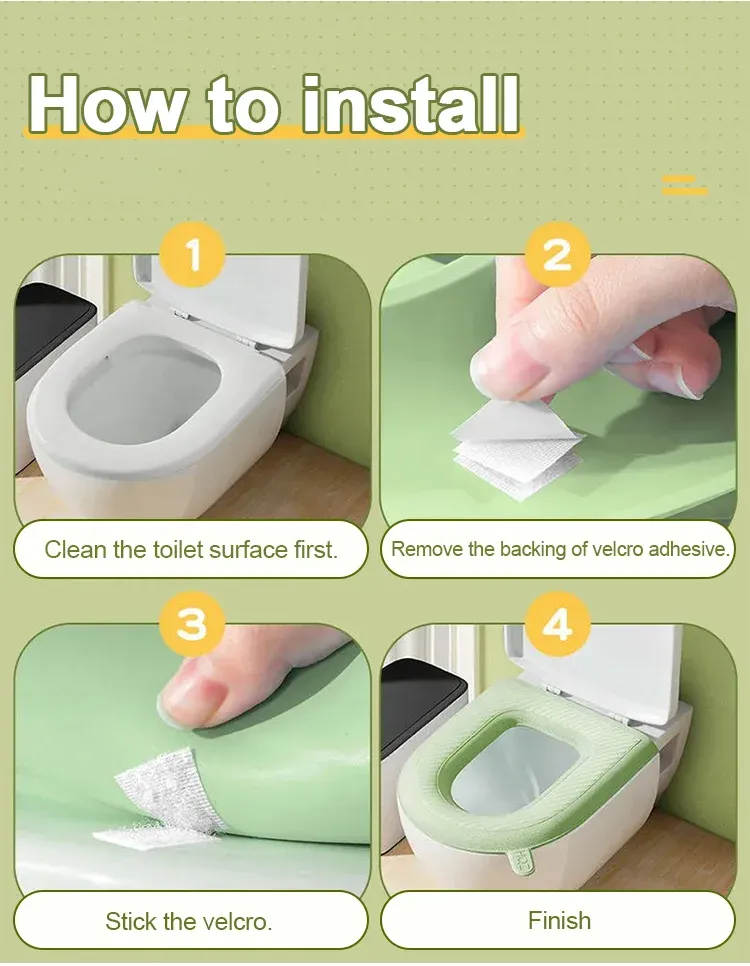 How to install

1

Clean the toilet surface first.

2

Remove the backing of velcro adhesive.

3

Stick the velcro.

4

Finish