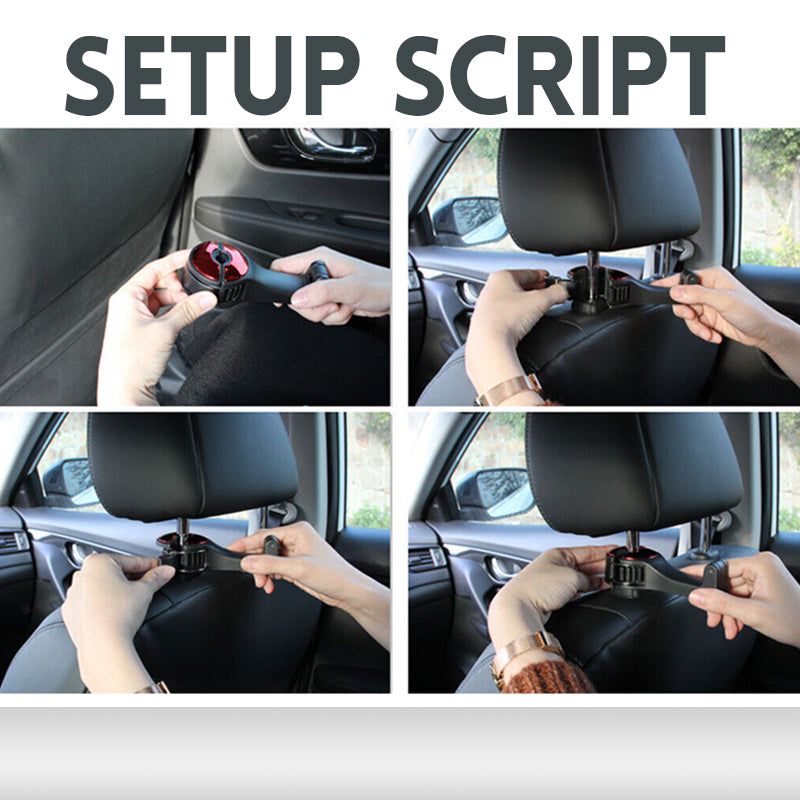 SETUP SCRIPT