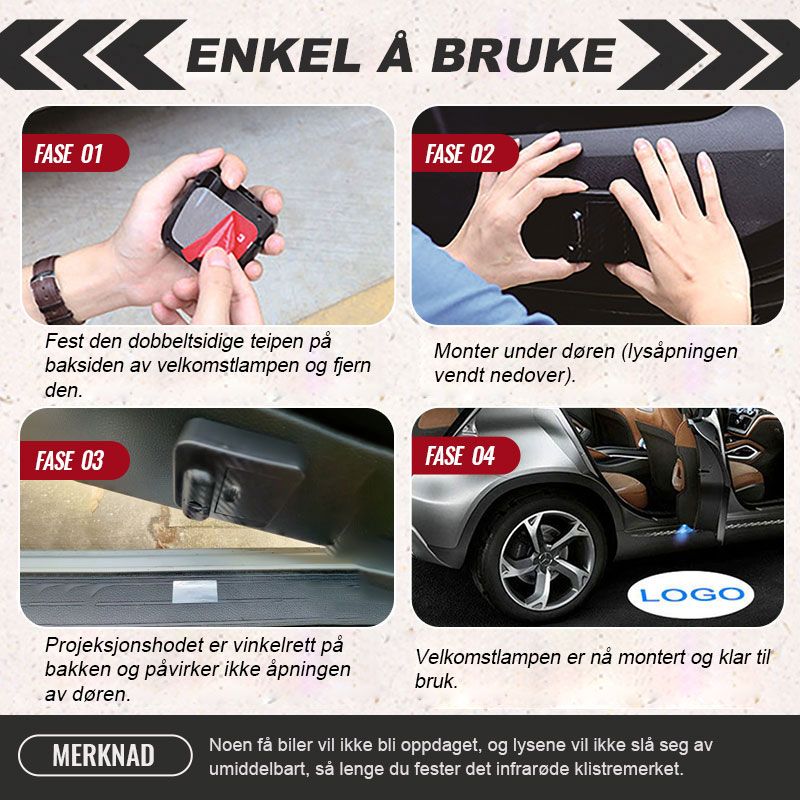 ENKEL Å BRUKE

FASE 01

Fest den dobbeltsidige teipen på baksiden av velkomstlampen og fjern den.

FASE 02

Monter under døren (lysåpningen vendt nedover).

FASE 03

Projeksjonshodet er vinkelrett på bakken og påvirker ikke åpningen av døren.

FASE 04

LOGO

Velkomstlampen er nå montert og klar til bruk.

MERKNAD

Noen få biler vil ikke bli oppdaget, og lysene vil ikke slå seg av umiddelbart, så lenge du fester det infrarøde klistremerket.