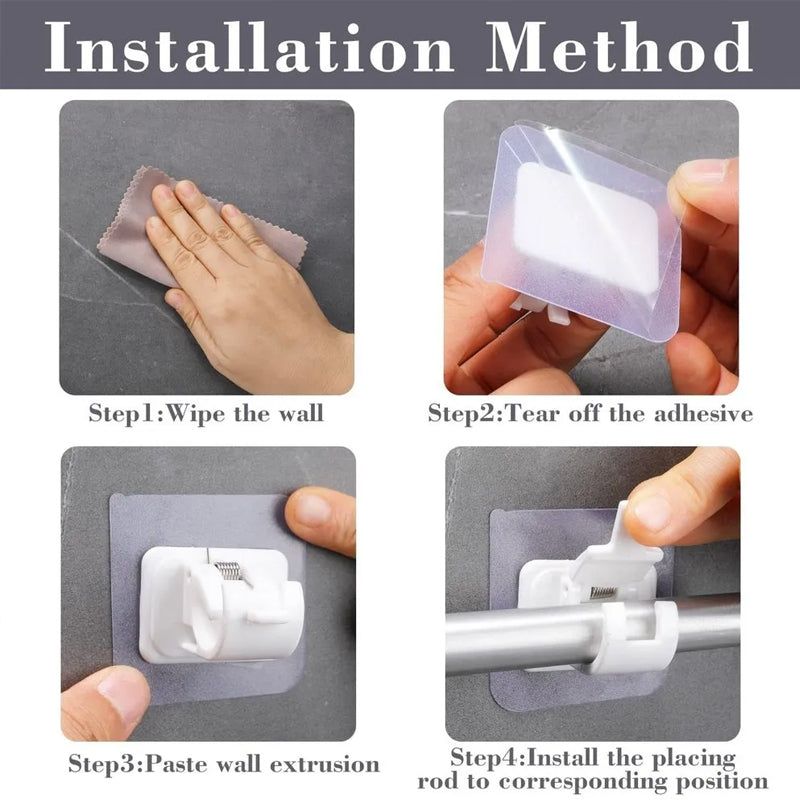 Installation Method

Step1:Wipe the wall

Step2:Tear off the adhesive

Step3:Paste wall extrusion

Step4:Install the placing rod to corresponding position