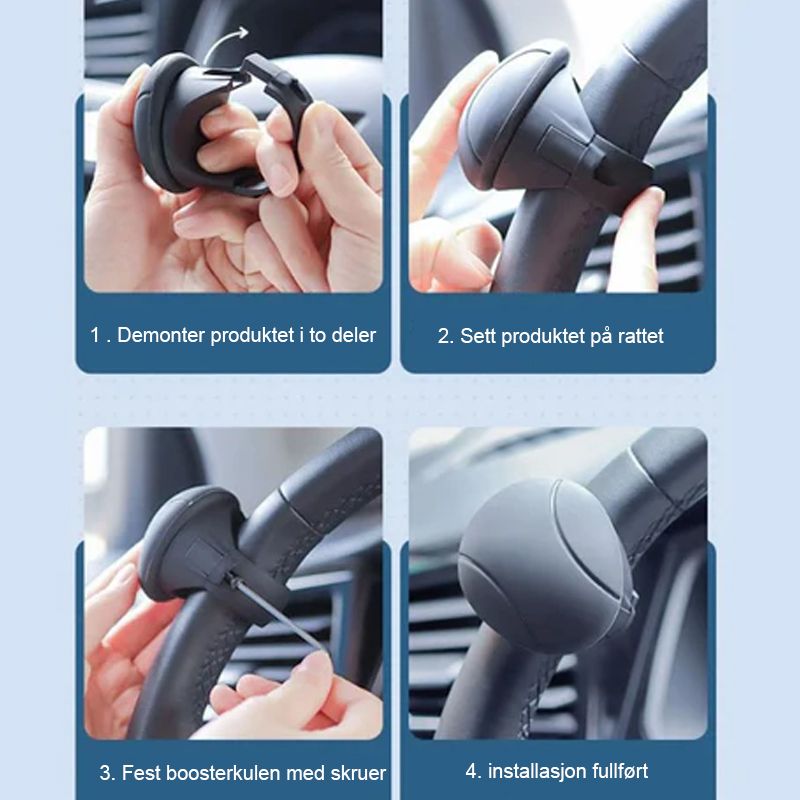 1 . Demonter produktet i to deler

2. Sett produktet på rattet

3. Fest boosterkulen med skruer

4. installasjon fullført