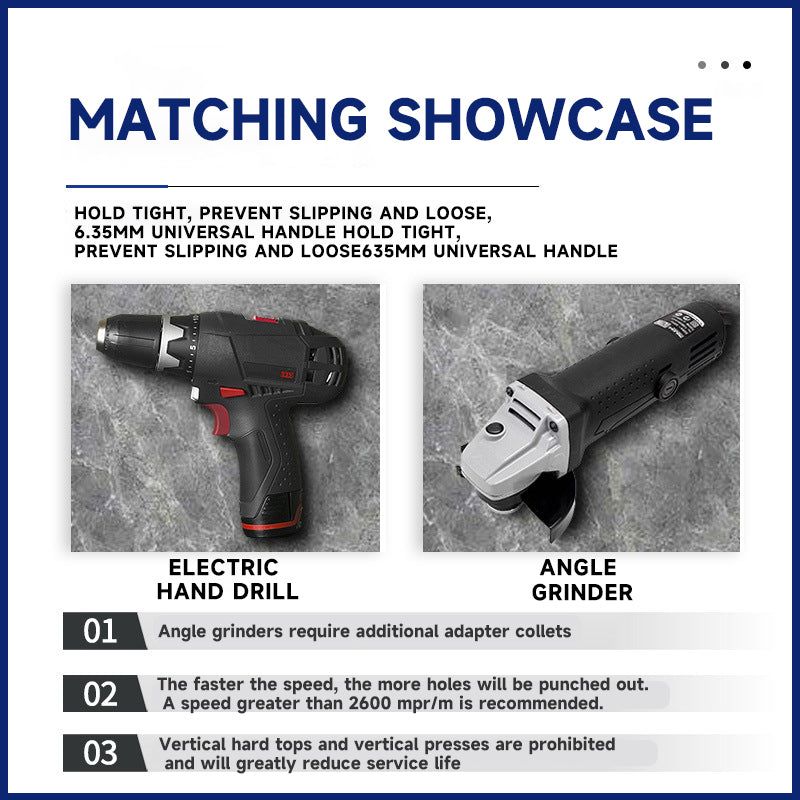 MATCHING SHOWCASE

HOLD TIGHT, PREVENT SLIPPING AND LOOSE,
6.35MM UNIVERSAL HANDLE HOLD TIGHT,
PREVENT SLIPPING AND LOOSE635MM UNIVERSAL HANDLE

ELECTRIC HAND DRILL

ANGLE GRINDER

01 Angle grinders require additional adapter collets

02 The faster the speed, the more holes will be punched out. A speed greater than 2600 mpr/m is recommended.

03 Vertical hard tops and vertical presses are prohibited and will greatly reduce service life