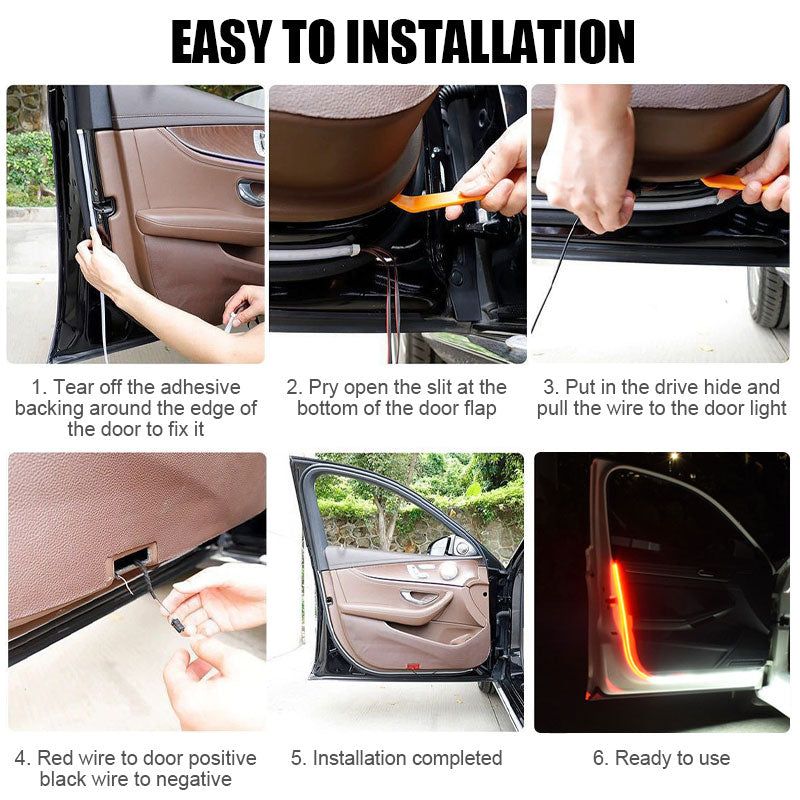 EASY TO INSTALLATION

1. Tear off the adhesive backing around the edge of the door to fix it

2. Pry open the slit at the bottom of the door flap

3. Put in the drive hide and pull the wire to the door light

4. Red wire to door positive black wire to negative

5. Installation completed

6. Ready to use