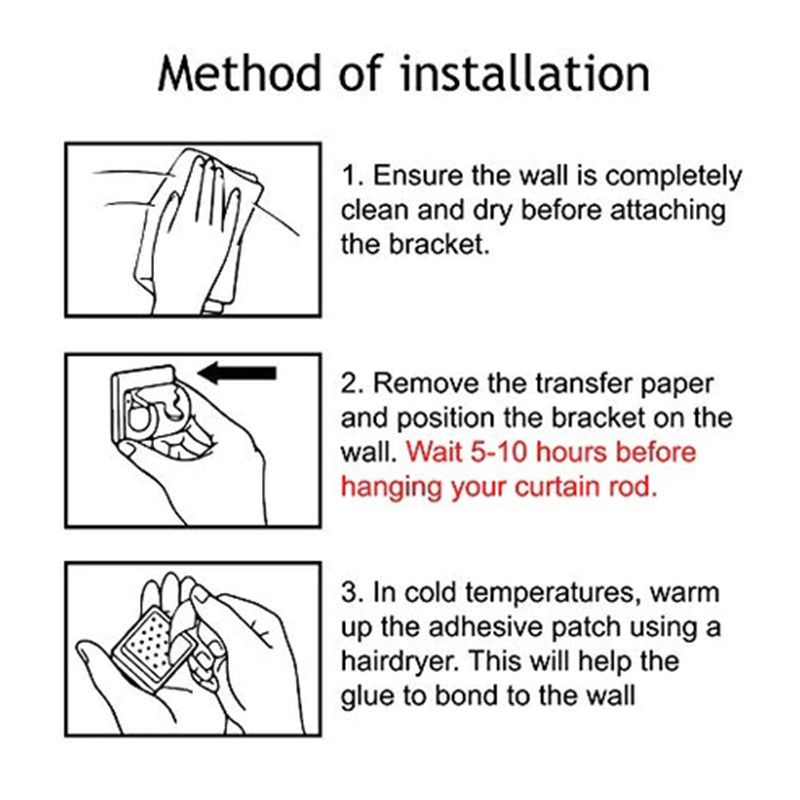 Method of installation

1. Ensure the wall is completely clean and dry before attaching the bracket.

2. Remove the transfer paper and position the bracket on the wall. Wait 5-10 hours before hanging your curtain rod.

3. In cold temperatures, warm up the adhesive patch using a hairdryer. This will help the glue to bond to the wall