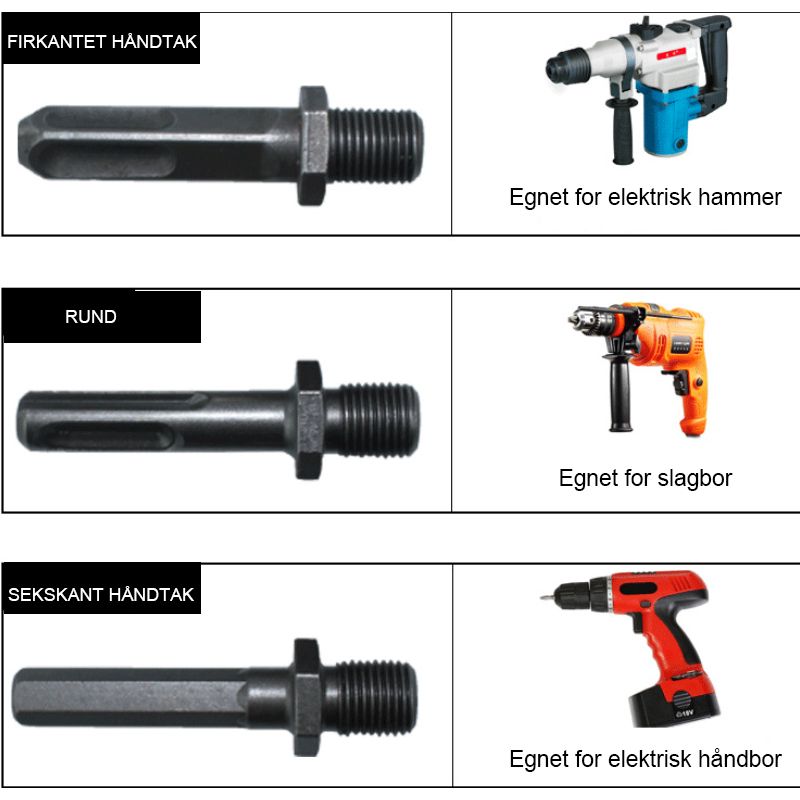 FIRKANTET HÅNDTAK

Egnet for elektrisk hammer

RUND

Egnet for slagbor

SEKSKANT HÅNDTAK

Egnet for elektrisk håndbor