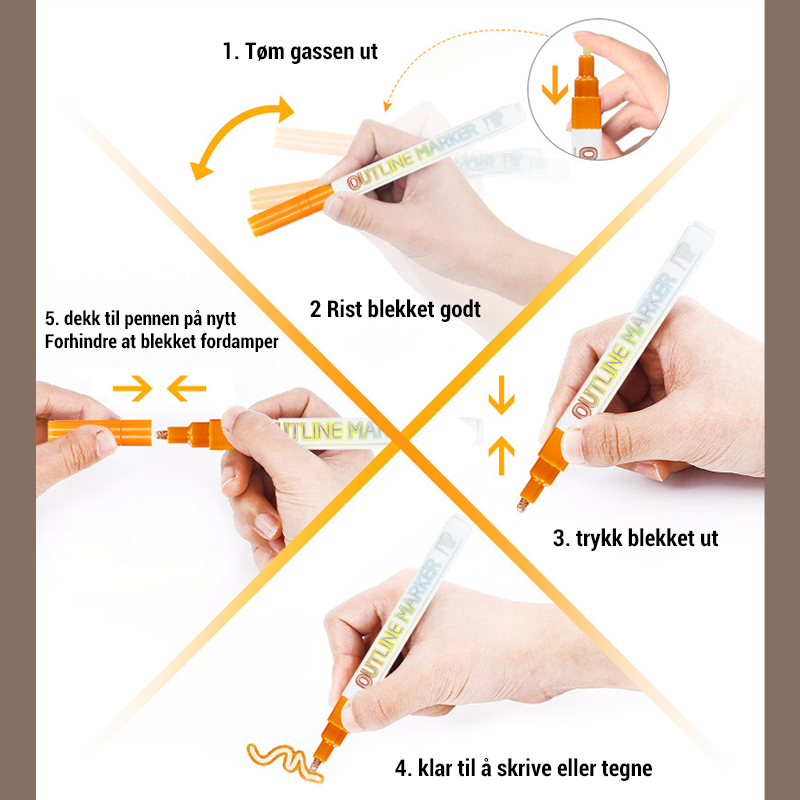 1. Tøm gassen ut

OUTLINE MARKER

2 Rist blekket godt

5. dekk til pennen på nytt
Forhindre at blekket fordamper

OUTLINE MARKER

OUTLINE MARKER

3. trykk blekket ut

OUTLINE MARKER

4. klar til å skrive eller tegne