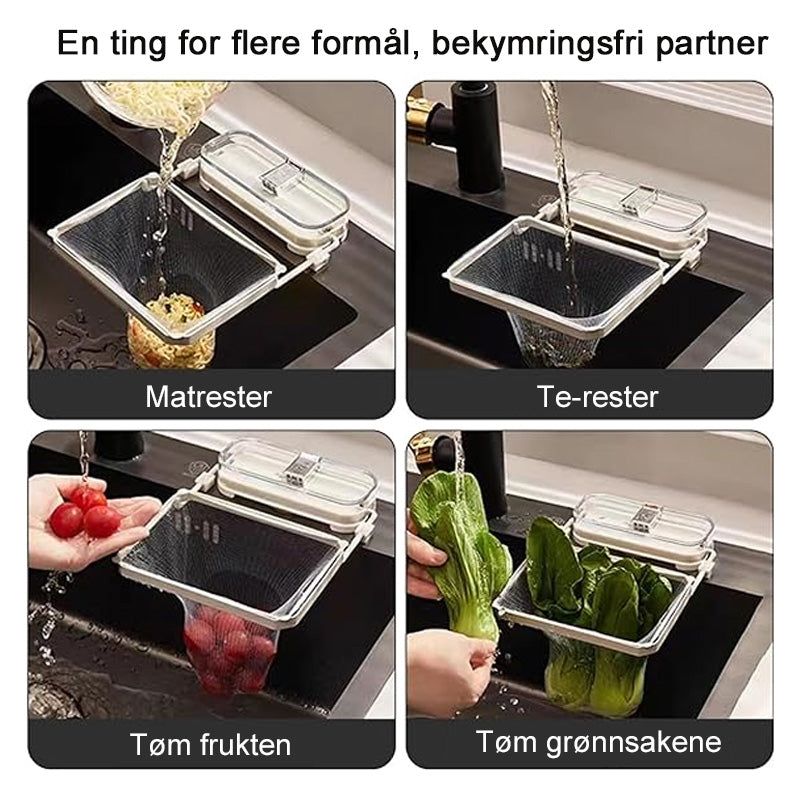 En ting for flere formål, bekymringsfri partner

Matrester

Te-rester

Tøm frukten

Tøm grønnsakene