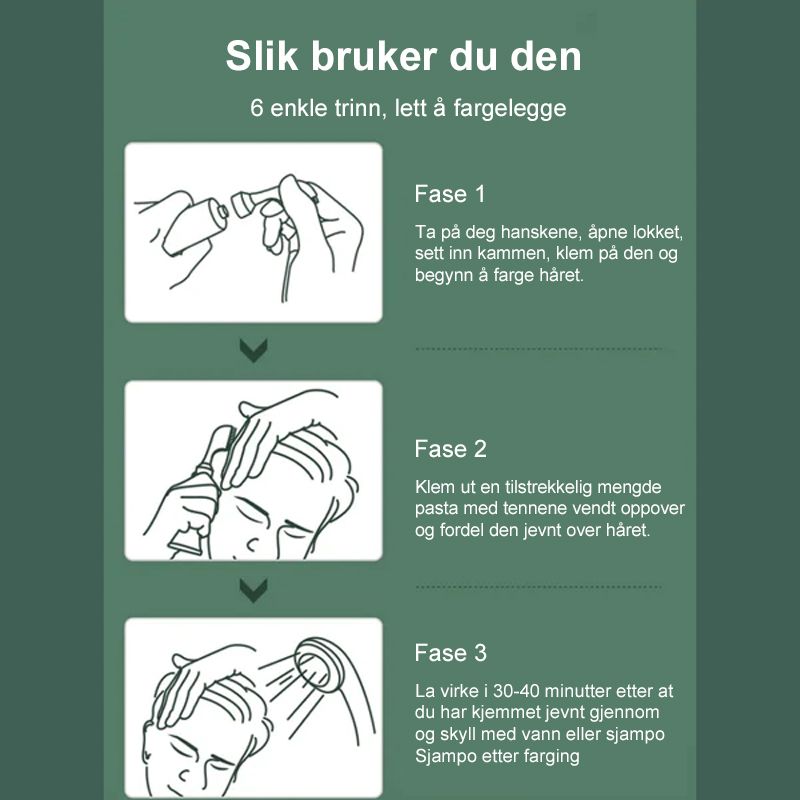 Slik bruker du den

6 enkle trinn, lett å fargelegge

Fase 1

Ta på deg hanskene, åpne lokket, sett inn kammen, klem på den og begynn å farge håret.

Fase 2

Klem ut en tilstrekkelig mengde pasta med tennene vendt oppover og fordel den jevnt over håret.

Fase 3

La virke i 30-40 minutter etter at du har kjemmet jevnt gjennom og skyll med vann eller sjampo Sjampo etter farging