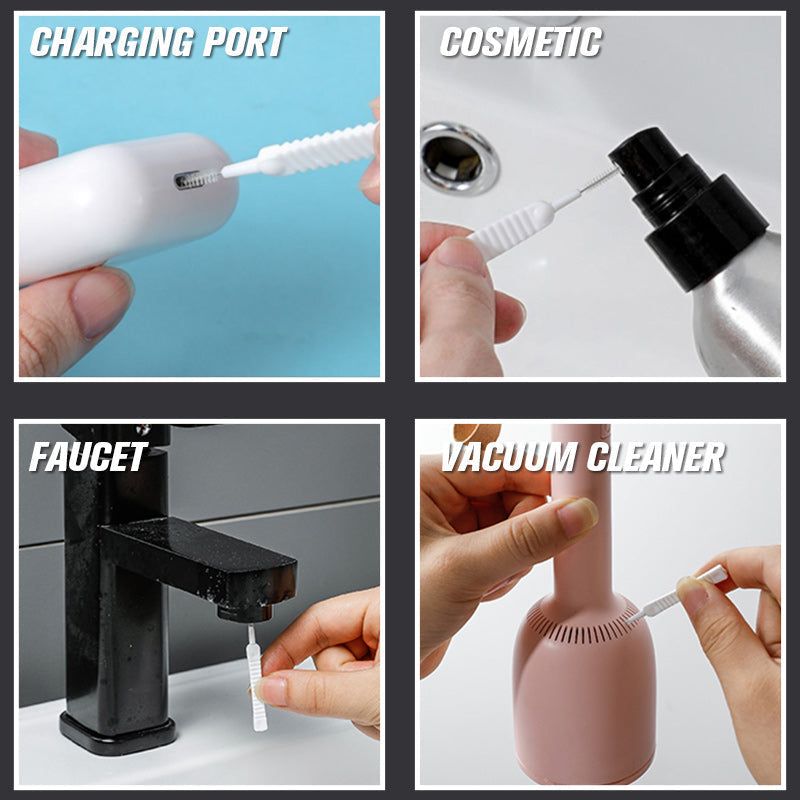 CHARGING PORT

COSMETIC

FAUCET

VACUUM CLEANER