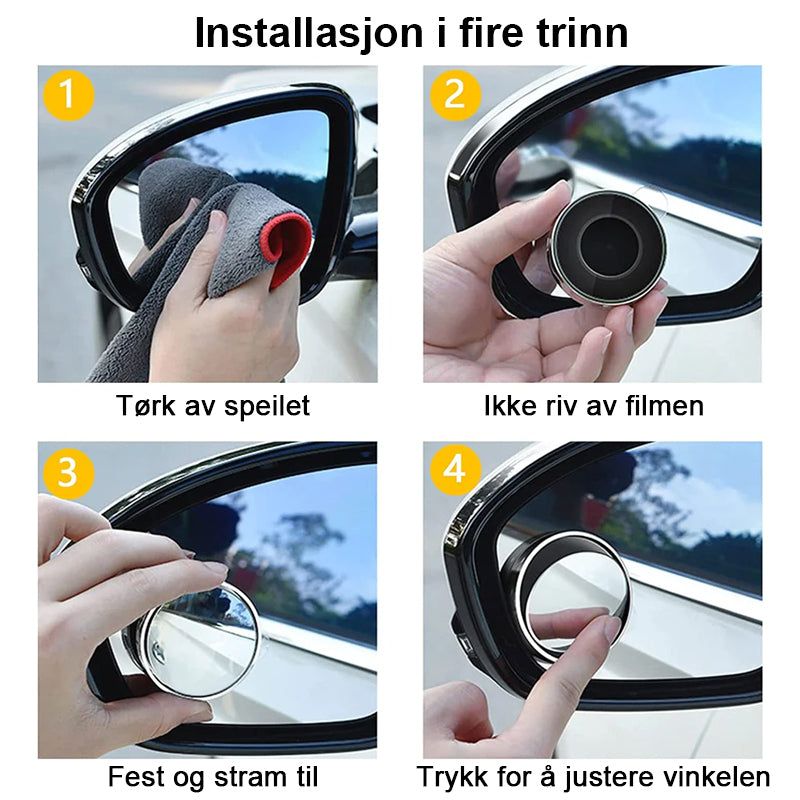 Installasjon i fire trinn

1
Tørk av speilet

2
Ikke riv av filmen

3
Fest og stram til

4
Trykk for å justere vinkelen