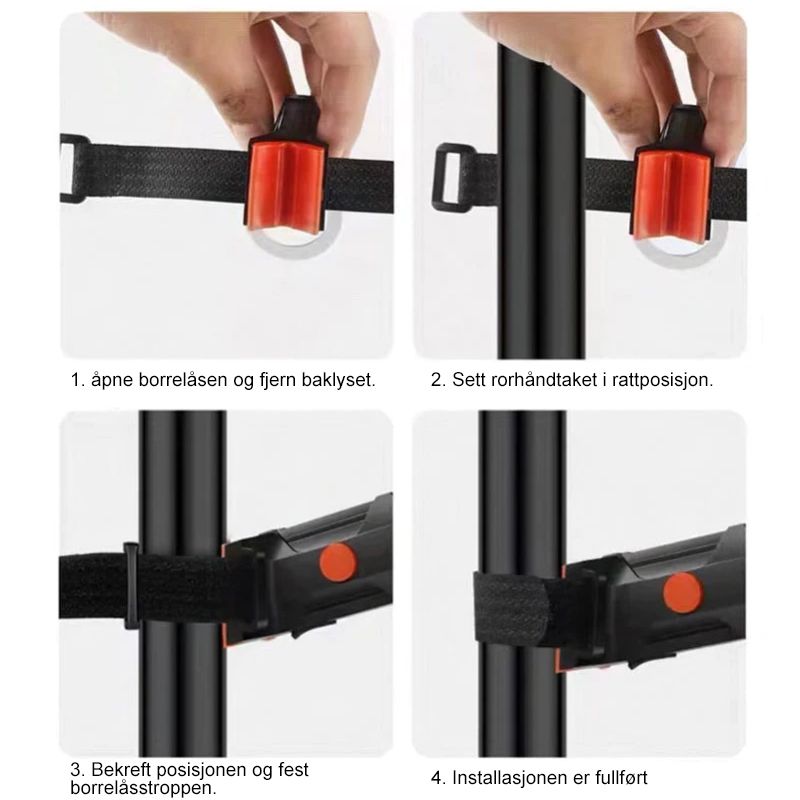 1. åpne borrelåsen og fjern baklyset.

2. Sett rorhåndtaket i rattposisjon.

3. Bekreft posisjonen og fest borrelåsstroppen.

4. Installasjonen er fullført