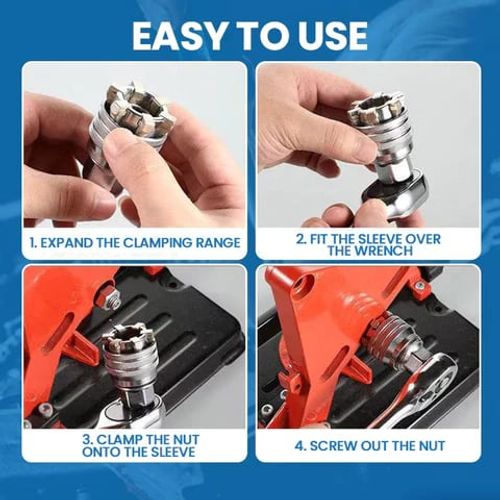 EASY TO USE

1. EXPAND THE CLAMPING RANGE

2. FIT THE SLEEVE OVER THE WRENCH

3. CLAMP THE NUT ONTO THE SLEEVE

4. SCREW OUT THE NUT