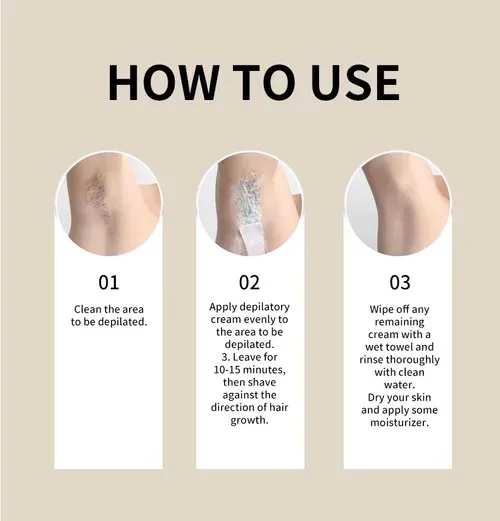 HOW TO USE

01

Clean the area to be depilated.

02

Apply depilatory cream evenly to the area to be depilated.
3. Leave for 10-15 minutes, then shave against the direction of hair growth.

03

Wipe off any remaining cream with a wet towel and rinse thoroughly with clean water.
Dry your skin and apply some moisturizer.