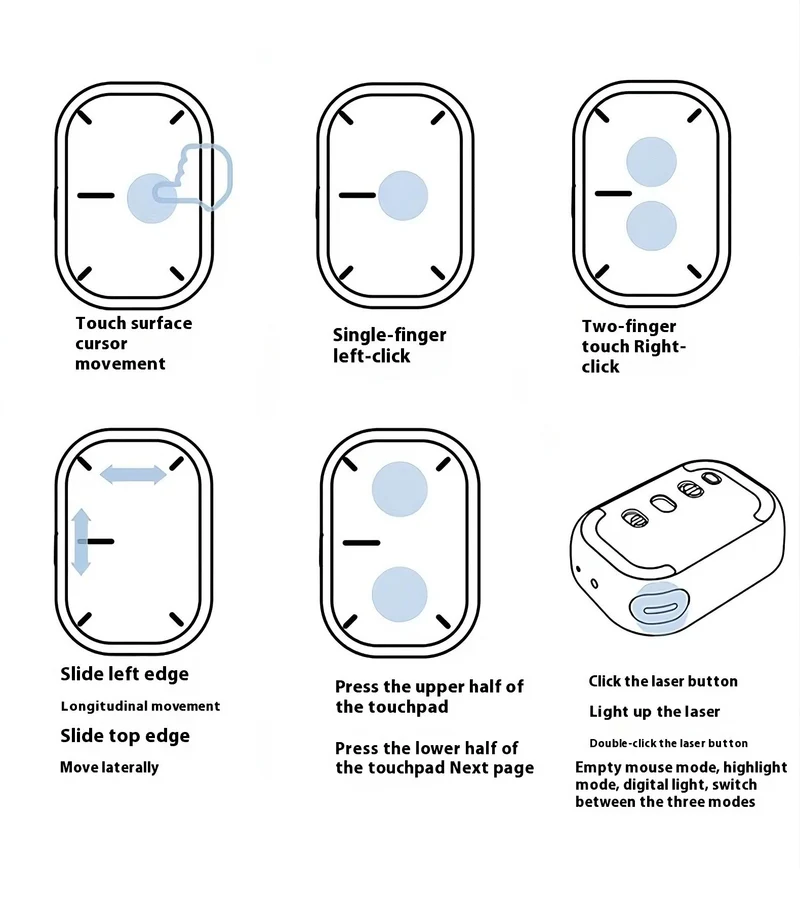 Touch surface cursor movement

Single-finger left-click

Two-finger touch Right-click

Slide left edge

Longitudinal movement

Slide top edge

Move laterally

Press the upper half of the touchpad

Press the lower half of the touchpad Next page

Click the laser button

Light up the laser

Double-click the laser button

Empty mouse mode, highlight mode, digital light, switch between the three modes