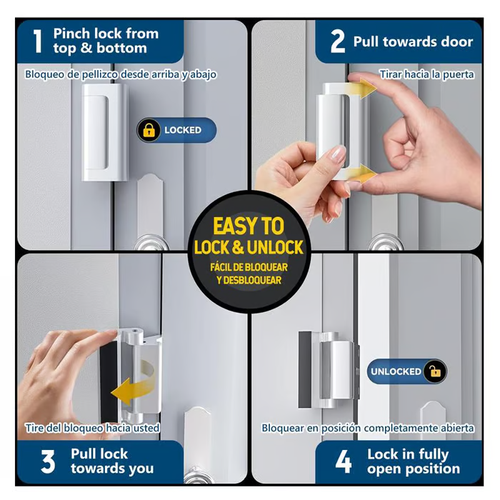 1 Pinch lock from top & bottom

Bloqueo de pellizco desde arriba y abajo

LOCKED

2 Pull towards door

Tirar hacia la puerta

EASY TO LOCK & UNLOCK

FÁCIL DE BLOQUEAR Y DESBLOQUEAR

Tire del bloqueo hacia usted

3 Pull lock towards you

UNLOCKED

Bloquear en posición completamente abierta

4 Lock in fully open position