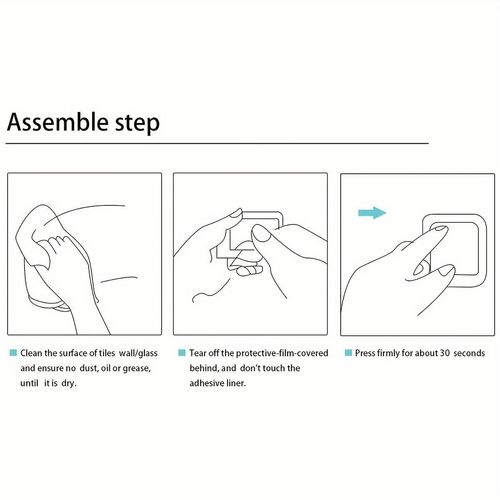 Assemble step

Clean the surface of tiles wall/glass and ensure no dust, oil or grease, until it is dry.

Tear off the protective-film-covered behind, and don't touch the adhesive liner.

Press firmly for about 30 seconds