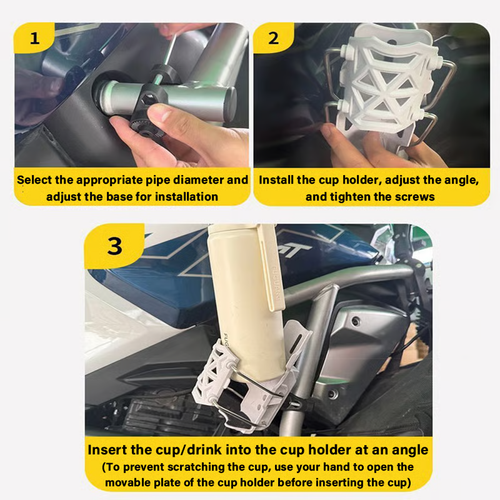 1

Select the appropriate pipe diameter and adjust the base for installation

2

Install the cup holder, adjust the angle, and tighten the screws

3

Insert the cup/drink into the cup holder at an angle
(To prevent scratching the cup, use your hand to open the movable plate of the cup holder before inserting the cup)