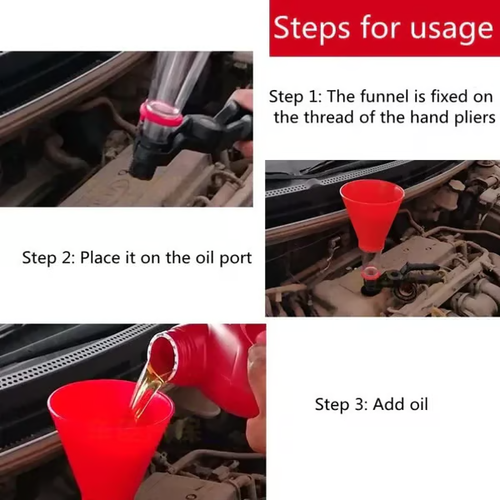 Steps for usage

Step 1: The funnel is fixed on the thread of the hand pliers

Step 2: Place it on the oil port

Step 3: Add oil