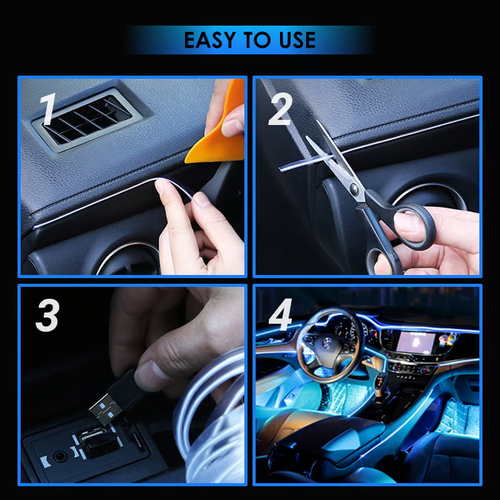 EASY TO USE

1

2

3

4