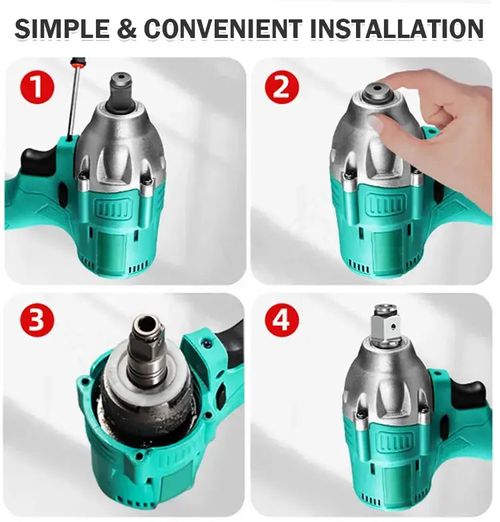 SIMPLE & CONVENIENT INSTALLATION

1

2

3

4