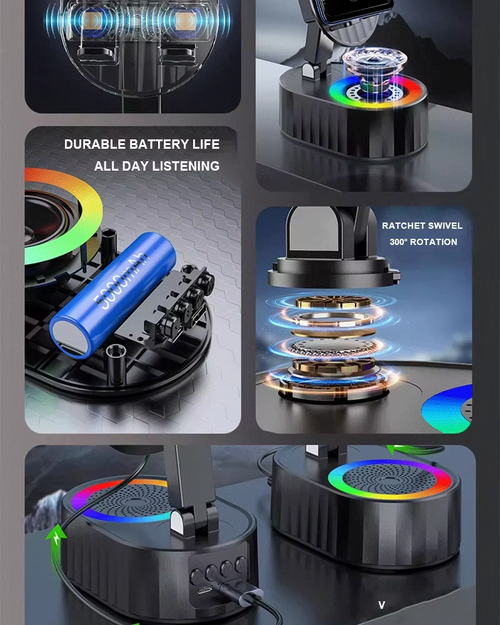 DURABLE BATTERY LIFE
ALL DAY LISTENING

5000mAh

RATCHET SWIVEL
300° ROTATION

V