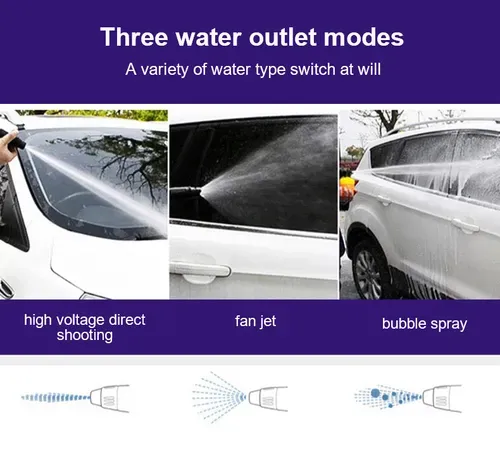 Three water outlet modes

A variety of water type switch at will

high voltage direct shooting

fan jet

bubble spray