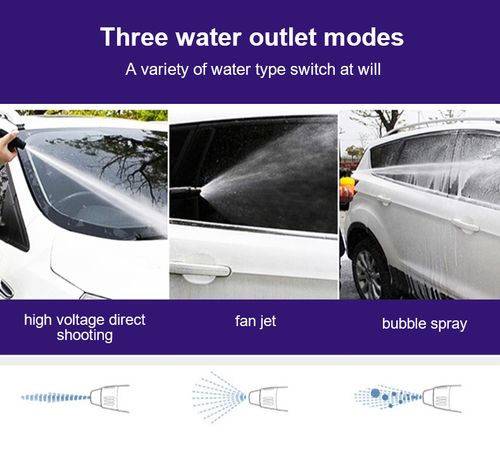 Three water outlet modes

A variety of water type switch at will

high voltage direct shooting

fan jet

bubble spray