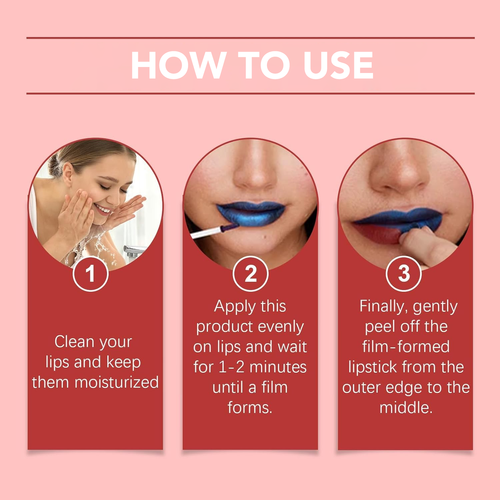 HOW TO USE

1

Clean your lips and keep them moisturized

2

Apply this product evenly on lips and wait for 1-2 minutes until a film forms.

3

Finally, gently peel off the film-formed lipstick from the outer edge to the middle.