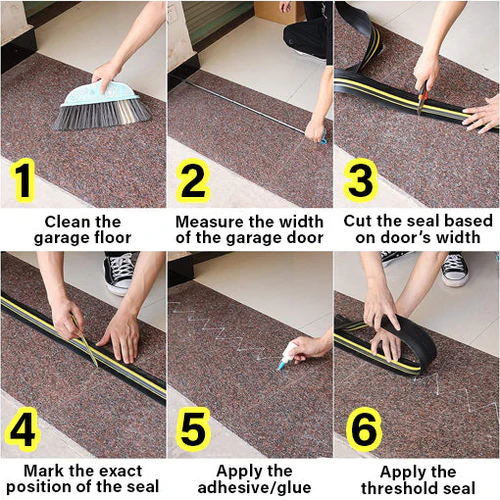 1

Clean the garage floor

2

Measure the width of the garage door

3

Cut the seal based on door's width

4

Mark the exact position of the seal

5

Apply the adhesive/glue

6

Apply the threshold seal