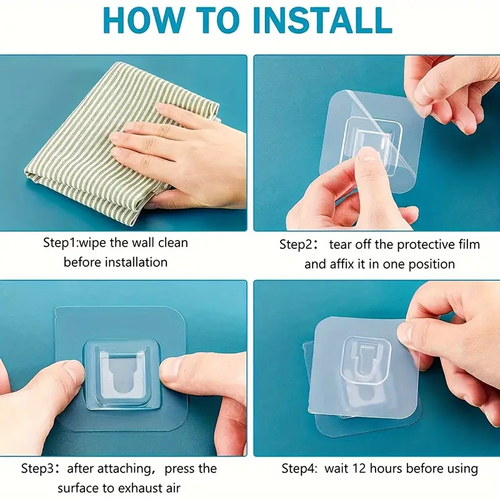 HOW TO INSTALL

Step1:wipe the wall clean before installation

Step2： tear off the protective film and affix it in one position

Step3：after attaching，press the surface to exhaust air

Step4: wait 12 hours before using