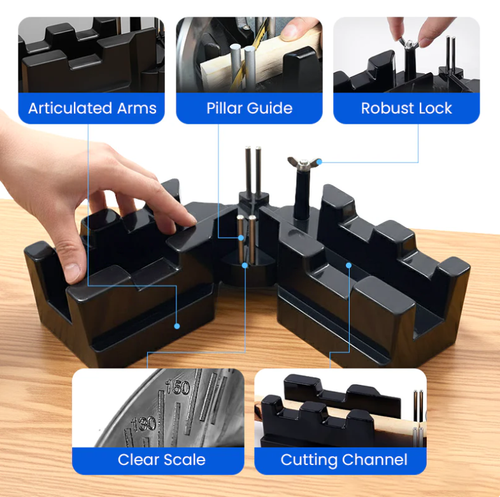 Articulated Arms

Pillar Guide

Robust Lock

150

130

Clear Scale

Cutting Channel