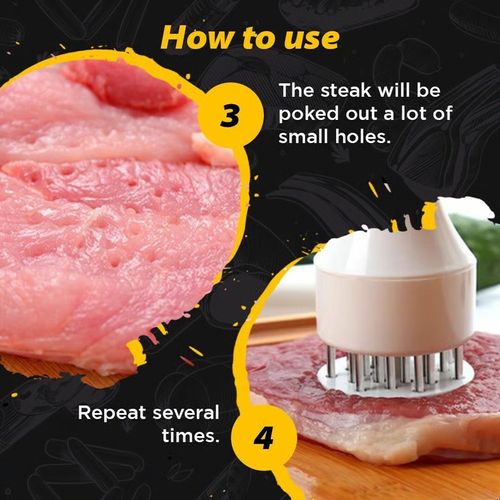 How to use

3

The steak will be poked out a lot of small holes.

Repeat several times.

4