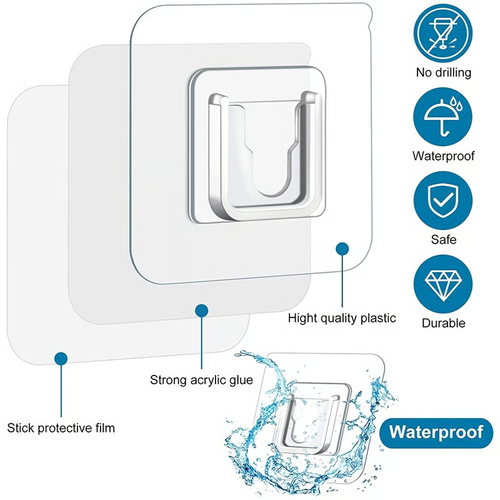 No drilling

Waterproof

Safe

Durable

Hight quality plastic

Strong acrylic glue

Stick protective film

Waterproof