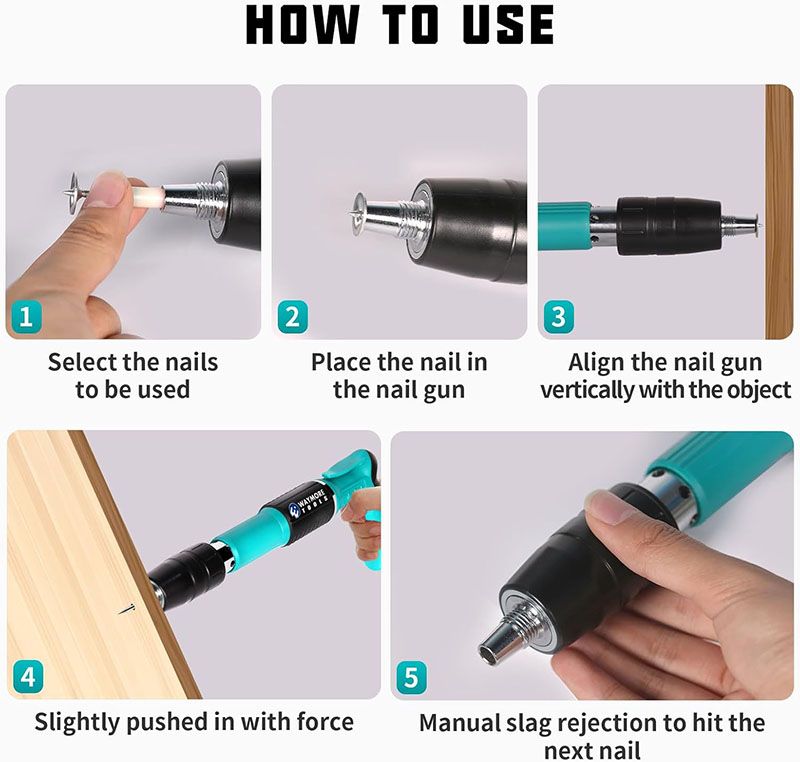 HOW TO USE

1

Select the nails to be used

2

Place the nail in the nail gun

3

Align the nail gun vertically with the object

WAYMORE TOOLS

4

Slightly pushed in with force

5

Manual slag rejection to hit the next nail