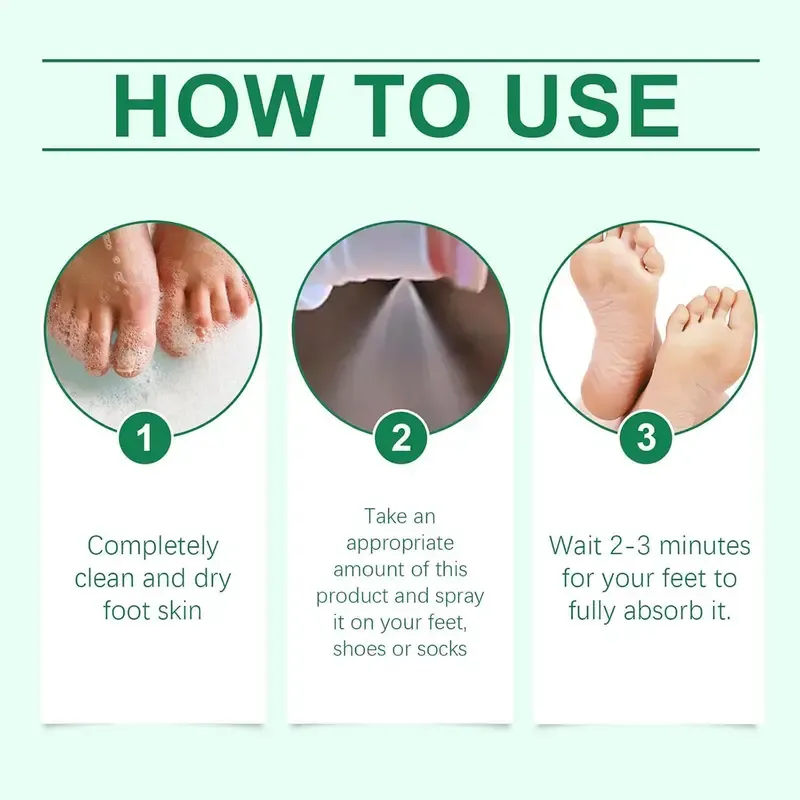 HOW TO USE

1

Completely clean and dry foot skin

2

Take an appropriate amount of this product and spray it on your feet, shoes or socks

3

Wait 2-3 minutes for your feet to fully absorb it.