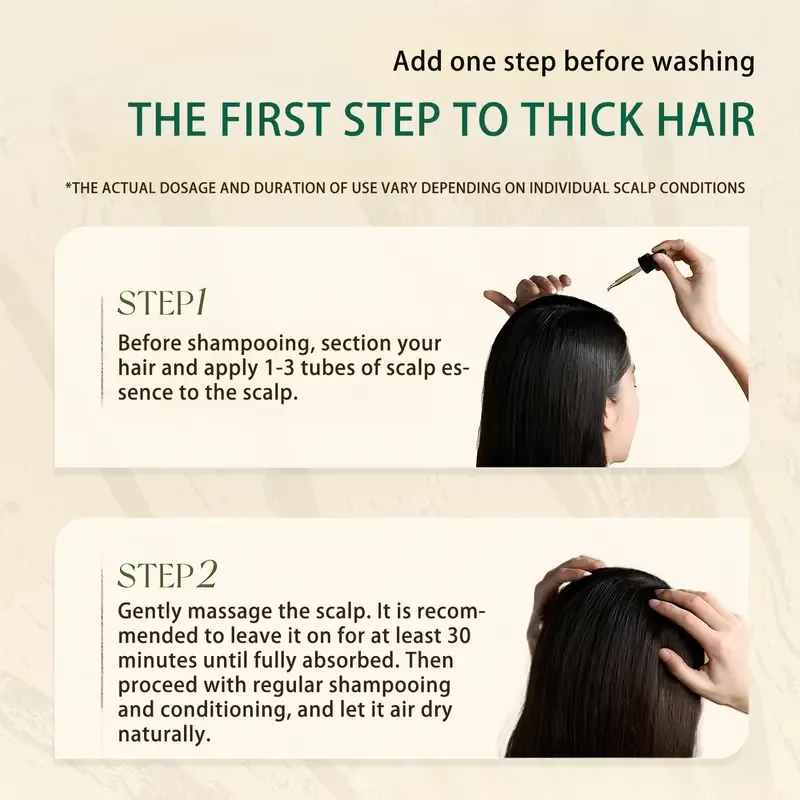 Add one step before washing

THE FIRST STEP TO THICK HAIR

*THE ACTUAL DOSAGE AND DURATION OF USE VARY DEPENDING ON INDIVIDUAL SCALP CONDITIONS

STEP1

Before shampooing, section your hair and apply 1-3 tubes of scalp essence to the scalp.

STEP2

Gently massage the scalp. It is recommended to leave it on for at least 30 minutes until fully absorbed. Then proceed with regular shampooing and conditioning, and let it air dry naturally.