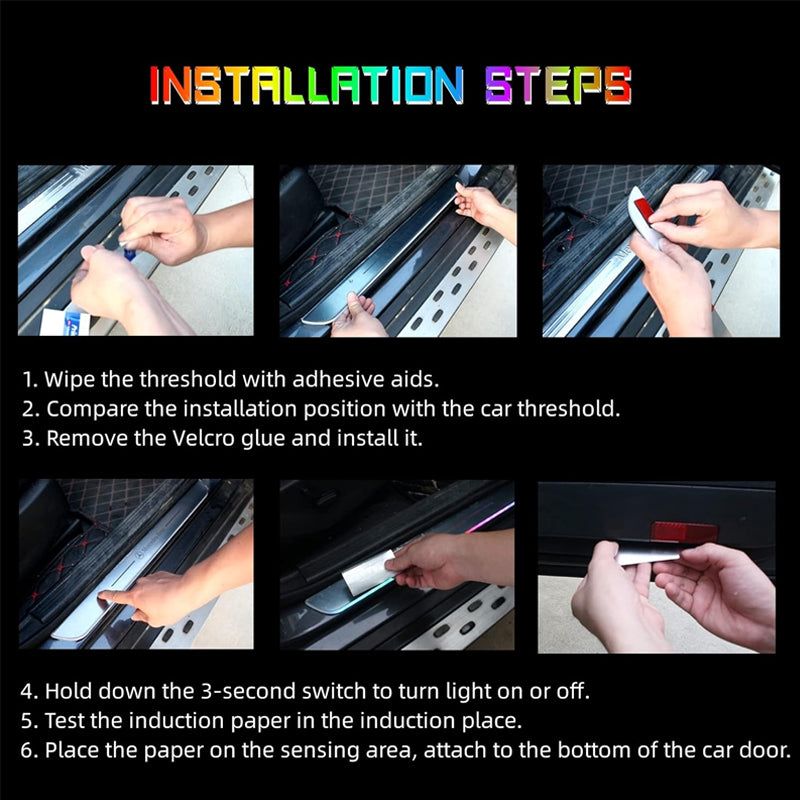 INSTALLATION STEPS

1. Wipe the threshold with adhesive aids.
2. Compare the installation position with the car threshold.
3. Remove the Velcro glue and install it.

4. Hold down the 3-second switch to turn light on or off.
5. Test the induction paper in the induction place.
6. Place the paper on the sensing area, attach to the bottom of the car door.