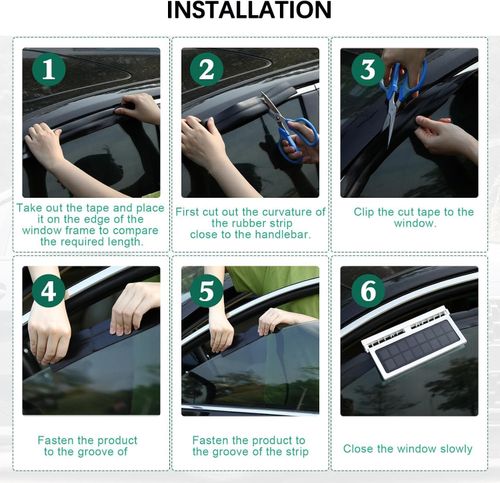 INSTALLATION

1

Take out the tape and place it on the edge of the window frame to compare the required length.

2

First cut out the curvature of the rubber strip close to the handlebar.

3

Clip the cut tape to the window.

4

Fasten the product to the groove of

5

Fasten the product to the groove of the strip

6

Close the window slowly