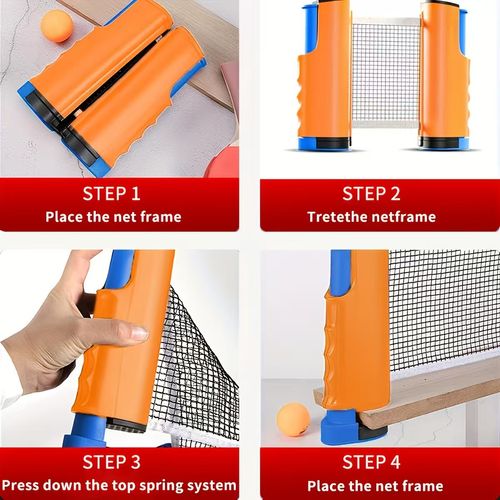 STEP 1
Place the net frame

STEP 2
Tretethe netframe

STEP 3
Press down the top spring system

STEP 4
Place the net frame