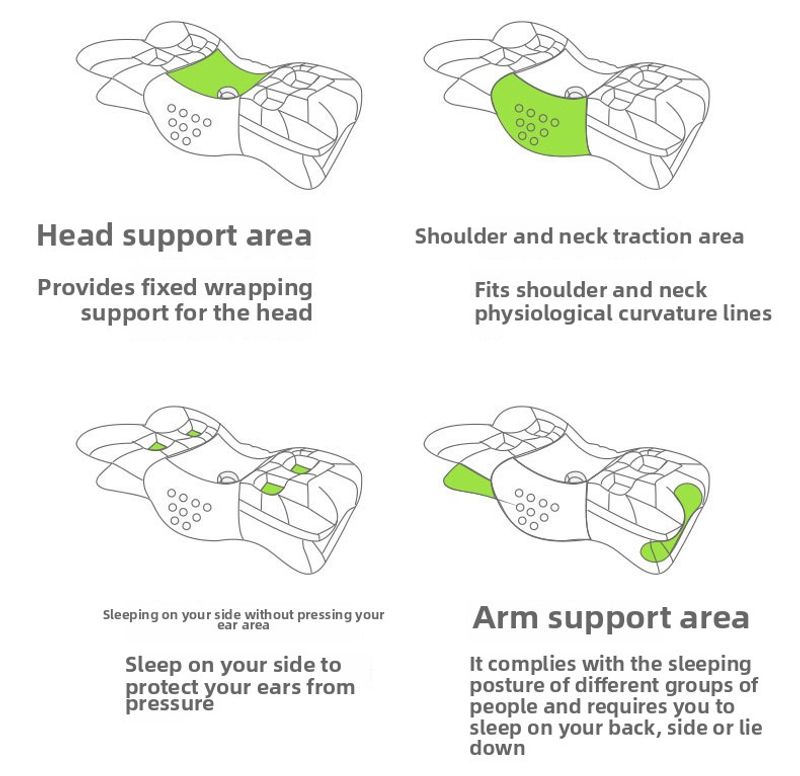 Head support area

Provides fixed wrapping support for the head

Shoulder and neck traction area

Fits shoulder and neck physiological curvature lines

Sleeping on your side without pressing your ear area

Sleep on your side to protect your ears from pressure

Arm support area

It complies with the sleeping posture of different groups of people and requires you to sleep on your back, side or lie down