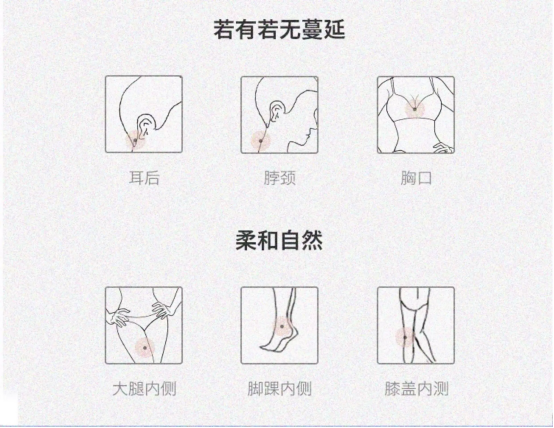 若有若无蔓延

耳后

脖颈

胸口

柔和自然

大腿内侧

脚踝内侧

膝盖内测