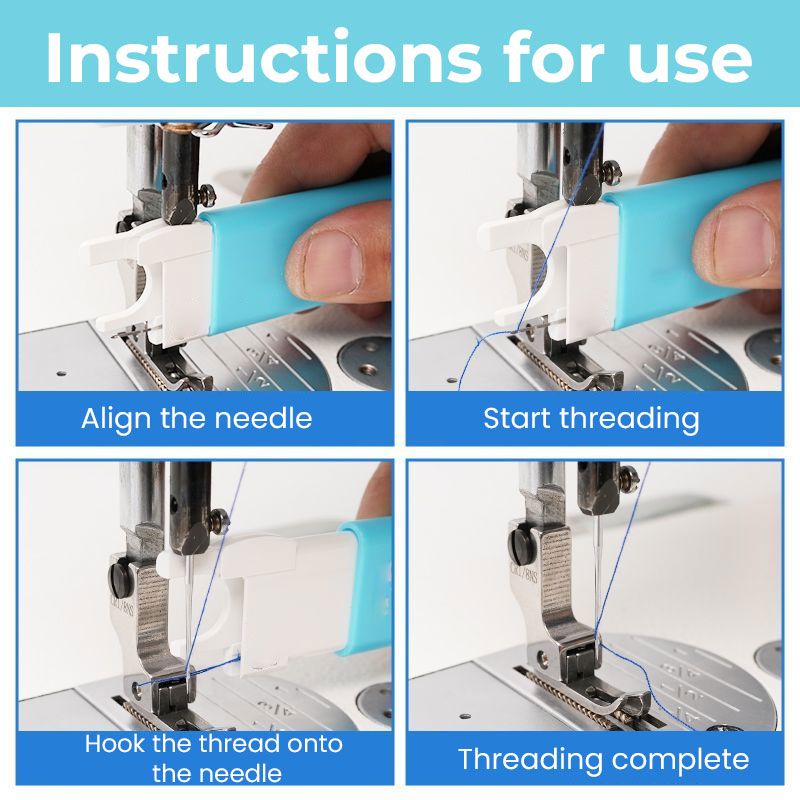 Instructions for use

Align the needle

Start threading

Hook the thread onto the needle

Threading complete