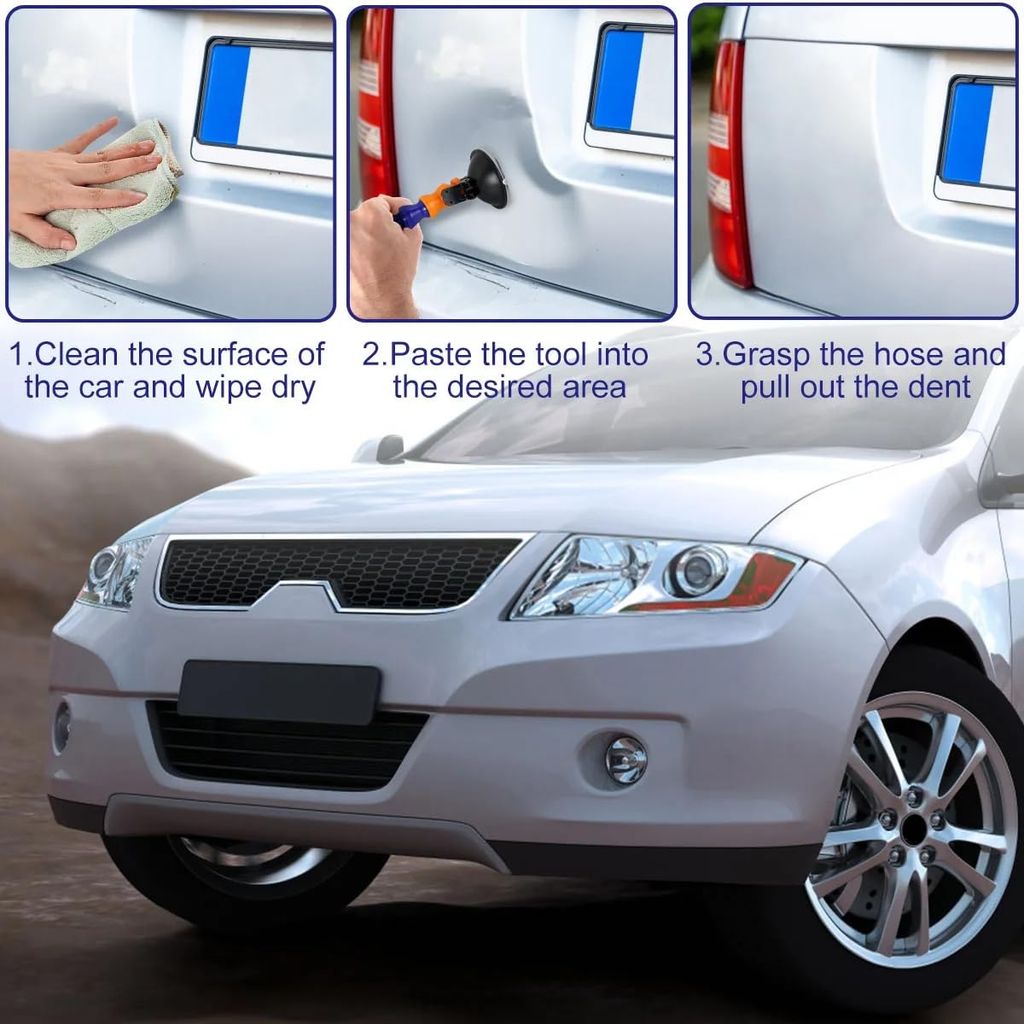 1.Clean the surface of the car and wipe dry

2.Paste the tool into the desired area

3.Grasp the hose and pull out the dent