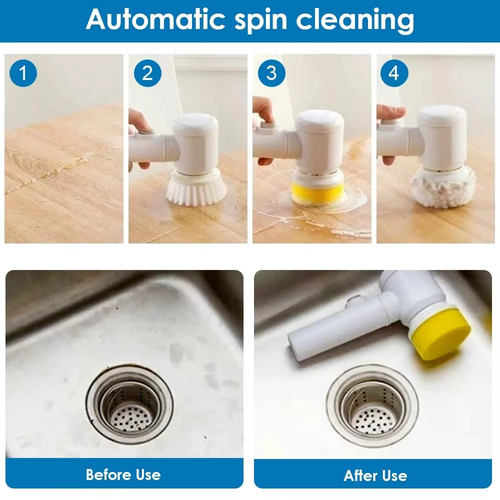 Automatic spin cleaning

1

2

3

4

Before Use

After Use