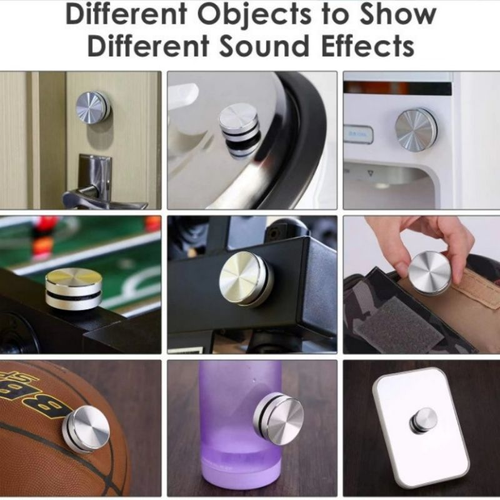 Different Objects to Show Different Sound Effects