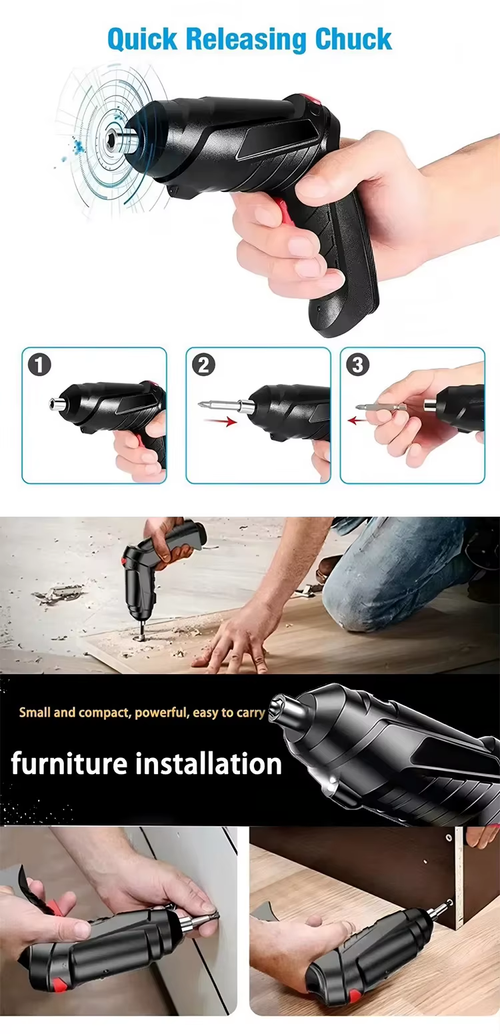 Quick Releasing Chuck

1

2

3

Small and compact, powerful, easy to carry

furniture installation