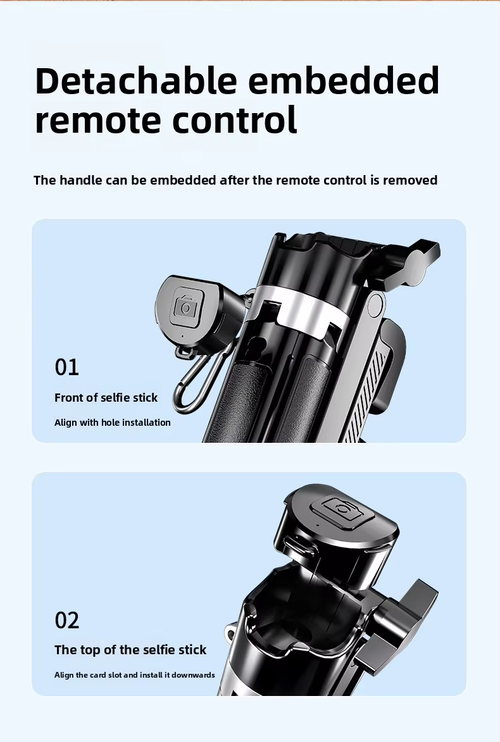 Detachable embedded remote control

The handle can be embedded after the remote control is removed

01

Front of selfie stick

Align with hole installation

02

The top of the selfie stick

Align the card slot and install it downwards