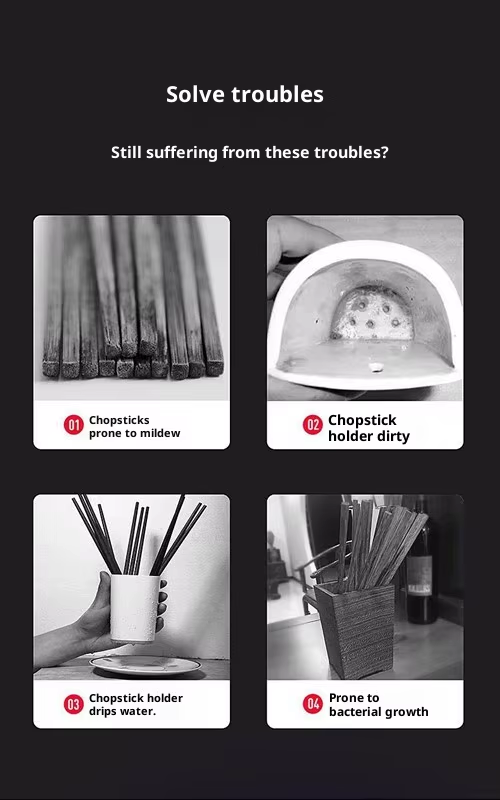 Solve troubles

Still suffering from these troubles?

01 Chopsticks prone to mildew

02 Chopstick holder dirty

03 Chopstick holder drips water.

04 Prone to bacterial growth