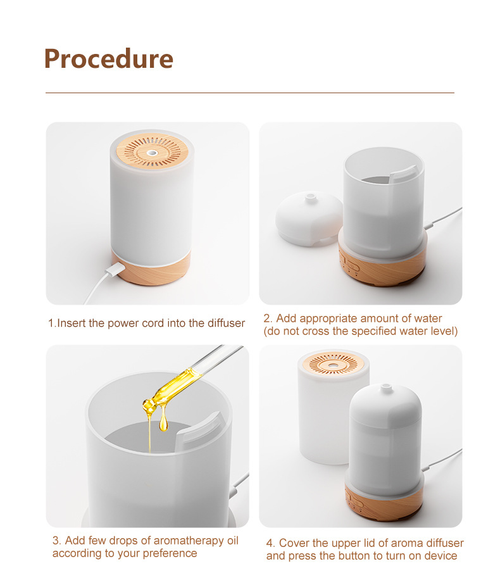 Procedure

1.Insert the power cord into the diffuser

2. Add appropriate amount of water (do not cross the specified water level)

3. Add few drops of aromatherapy oil according to your preference

4. Cover the upper lid of aroma diffuser and press the button to turn on device